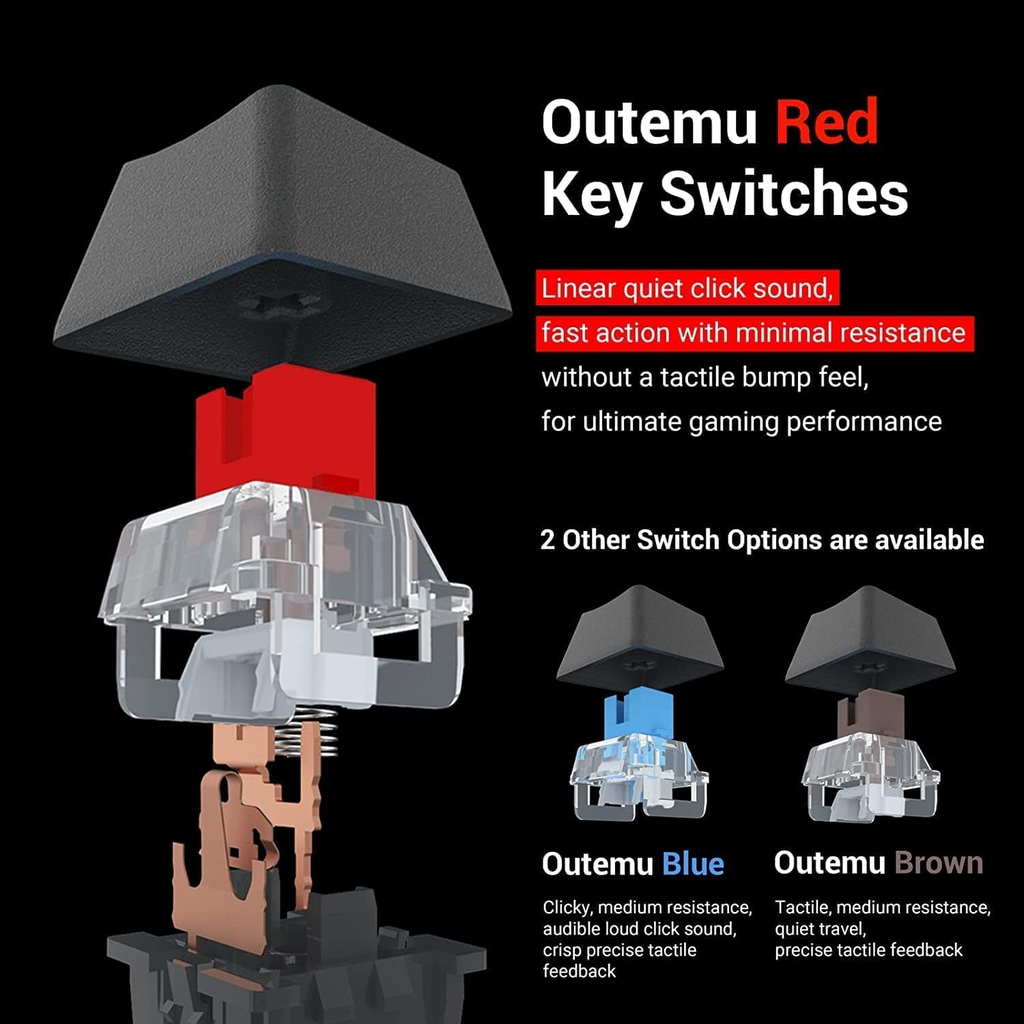 Outemu Red Key Switches

Linear quiet click sound, fast action with minimal resistance without a tactile bump feel, for ultimate gaming performance

2 Other Switch Options are available

Outemu Blue

Clicky, medium resistance, audible loud click sound, crisp precise tactile feedback

Outemu Brown

Tactile, medium resistance, quiet travel, precise tactile feedback